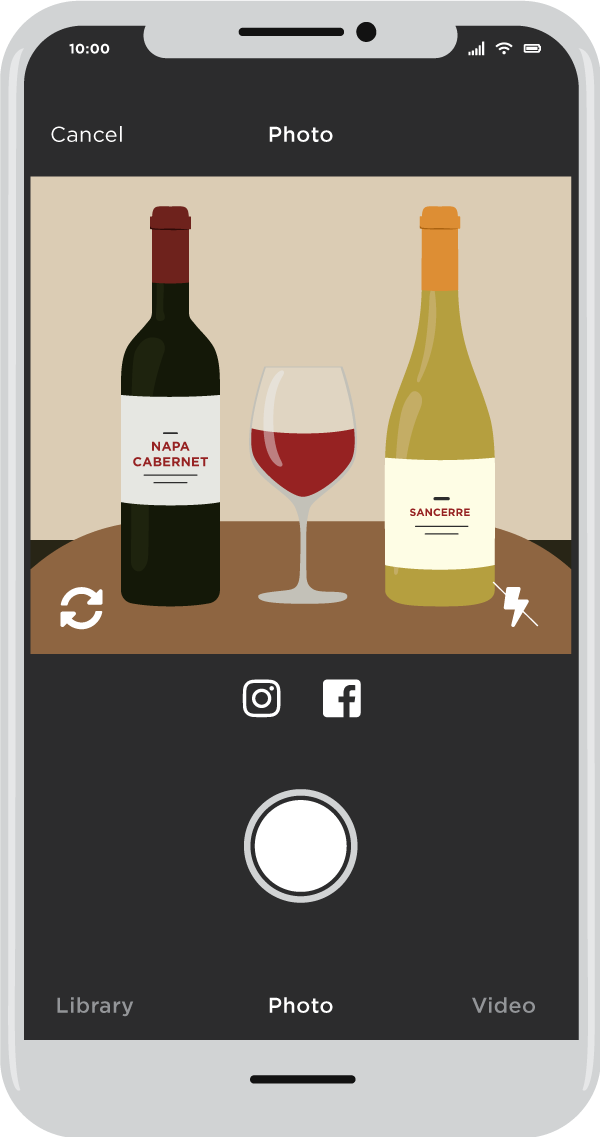 10:00

Cancel Photo

NAPA CABERNET

SANCERRE

Library Photo Video